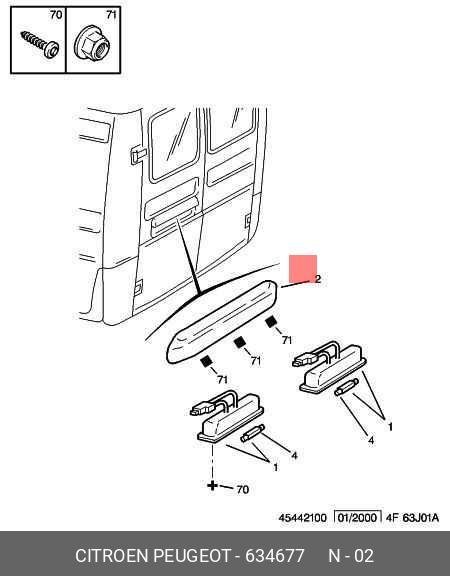 70
71
2
71
71
71
1
4
4
1
70
45442100 01/2000 4F 63J01A
CITROEN PEUGEOT - 634677 N - 02